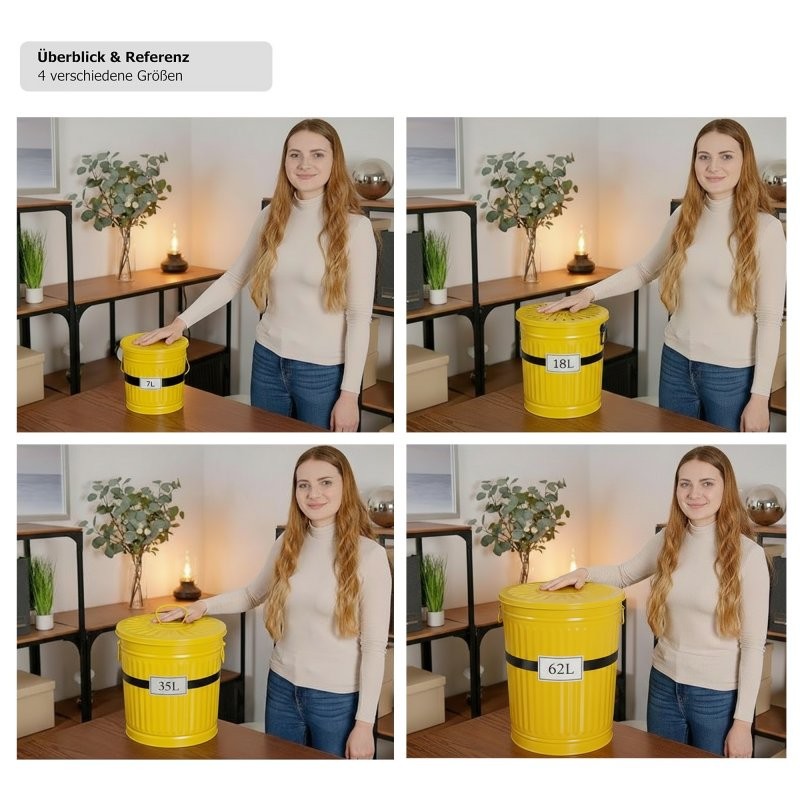 Überblick & Referenz
4 verschiedene Größen

7L

18L

35L

62L